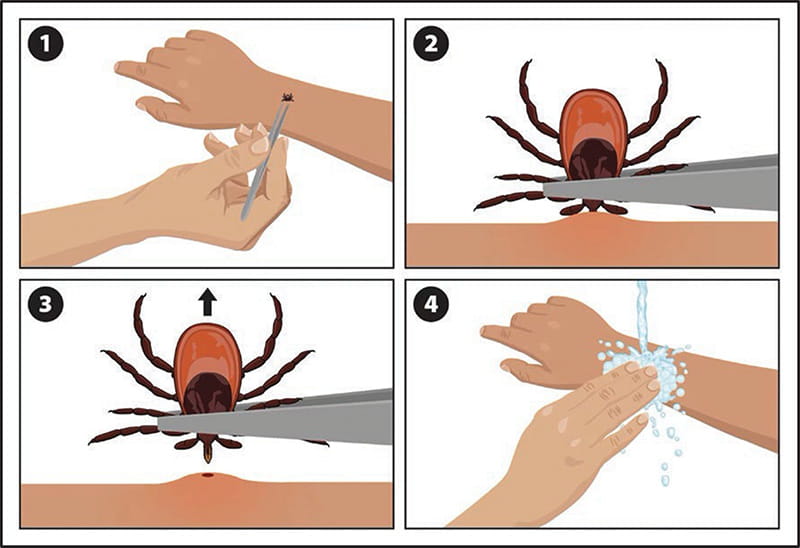 1

2

3

4